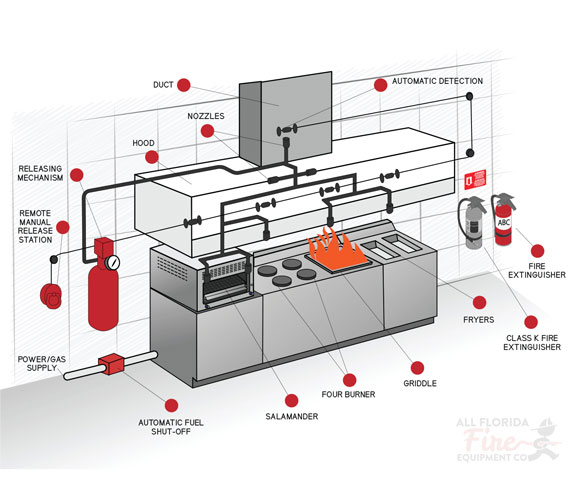 DUCT

AUTOMATIC DETECTION

NOZZLES

HOOD

RELEASING MECHANISM

REMOTE MANUAL RELEASE STATION

ABC

FIRE EXTINGUISHER

FRYERS

CLASS K FIRE EXTINGUISHER

POWER/GAS SUPPLY

GRIDDLE

FOUR BURNER

SALAMANDER

AUTOMATIC FUEL SHUT-OFF

ALL FLORIDA Fire EQUIPMENT CO